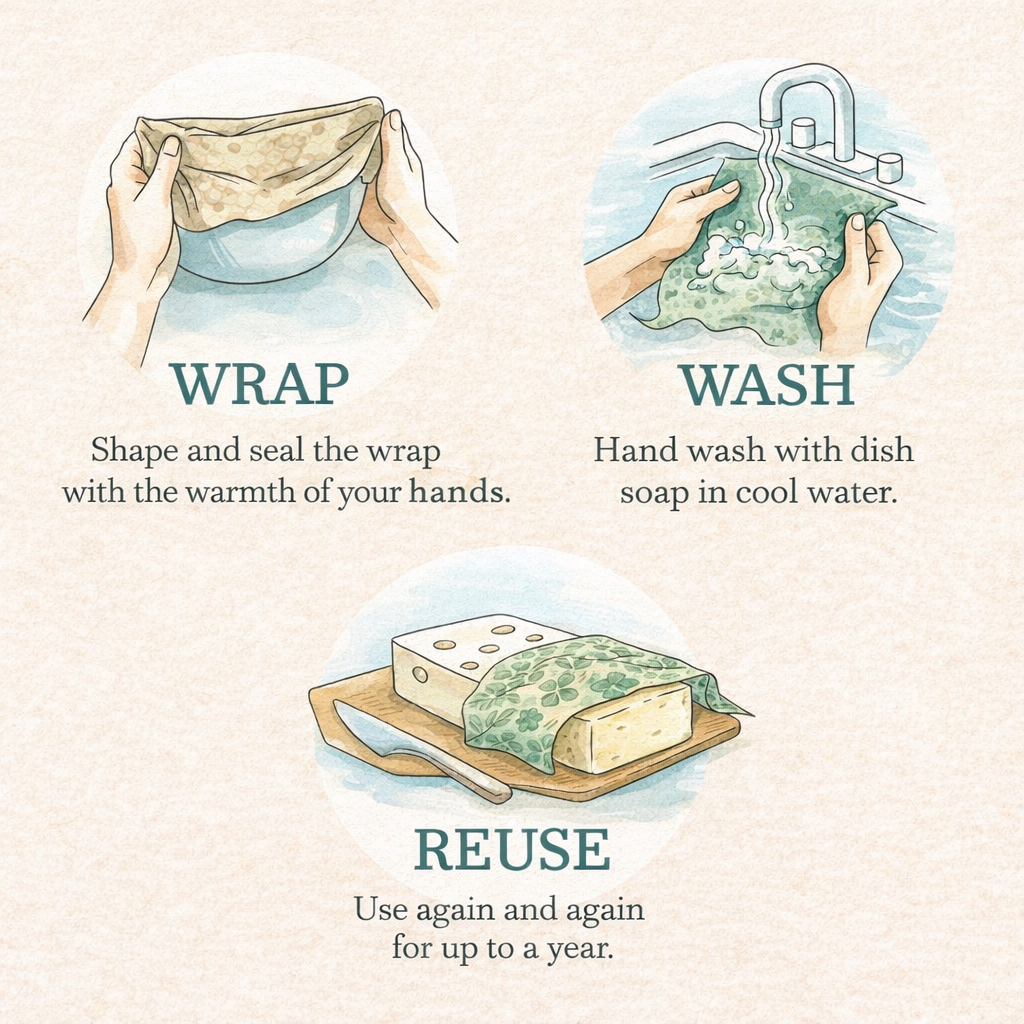 WRAP
Shape and seal the wrap with the warmth of your hands.

WASH
Hand wash with dish soap in cool water.

REUSE
Use again and again for up to a year.